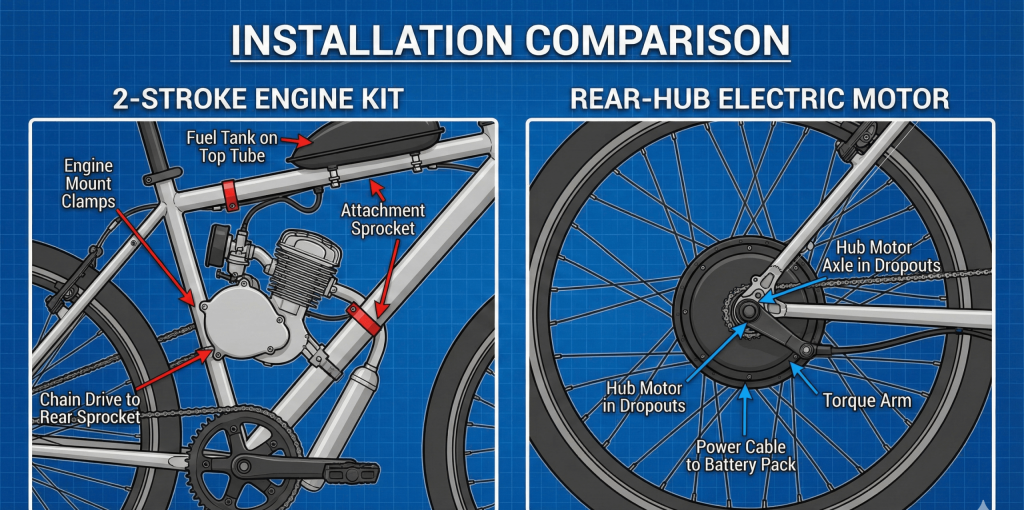 INSTALLATION COMPARISON

2-STROKE ENGINE KIT

Fuel Tank on Top Tube

Engine Mount Clamps

Attachment Sprocket

Chain Drive to Rear Sprocket

REAR-HUB ELECTRIC MOTOR

Hub Motor Axle in Dropouts

Hub Motor in Dropouts

Torque Arm

Power Cable to Battery Pack